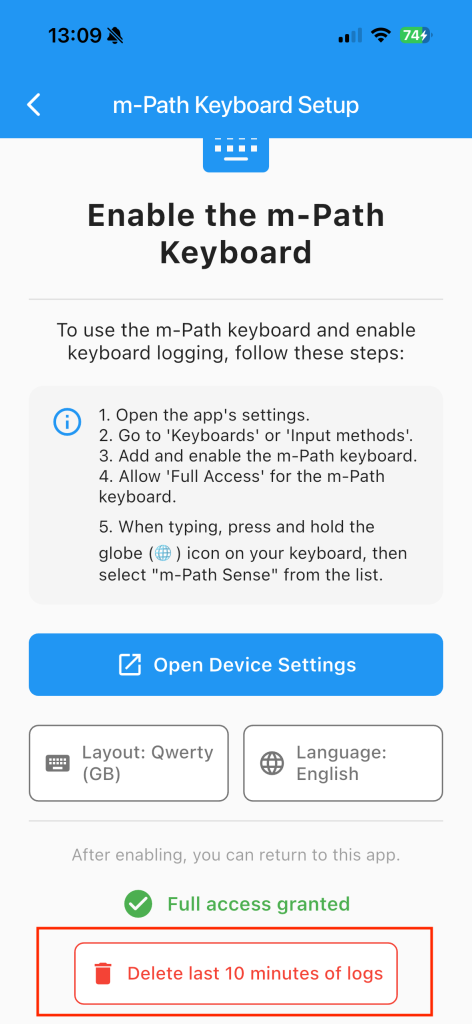 13:09

74

m-Path Keyboard Setup

Enable the m-Path Keyboard

To use the m-Path keyboard and enable keyboard logging, follow these steps:

1. Open the app's settings.
2. Go to 'Keyboards' or 'Input methods'.
3. Add and enable the m-Path keyboard.
4. Allow 'Full Access' for the m-Path keyboard.

5. When typing, press and hold the globe (🌐) icon on your keyboard, then select "m-Path Sense" from the list.

Open Device Settings

Layout: Qwerty (GB)

Language: English

After enabling, you can return to this app.

Full access granted

Delete last 10 minutes of logs