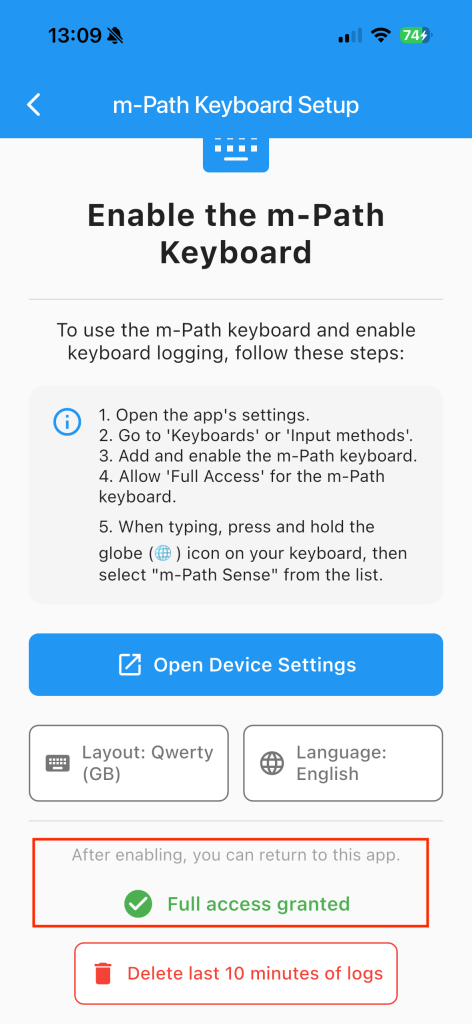 13:09 74

m-Path Keyboard Setup

Enable the m-Path Keyboard

To use the m-Path keyboard and enable keyboard logging, follow these steps:

1. Open the app's settings.
2. Go to 'Keyboards' or 'Input methods'.
3. Add and enable the m-Path keyboard.
4. Allow 'Full Access' for the m-Path keyboard.

5. When typing, press and hold the globe (🌐) icon on your keyboard, then select "m-Path Sense" from the list.

Open Device Settings

Layout: Qwerty (GB)

Language: English

After enabling, you can return to this app.

Full access granted

Delete last 10 minutes of logs